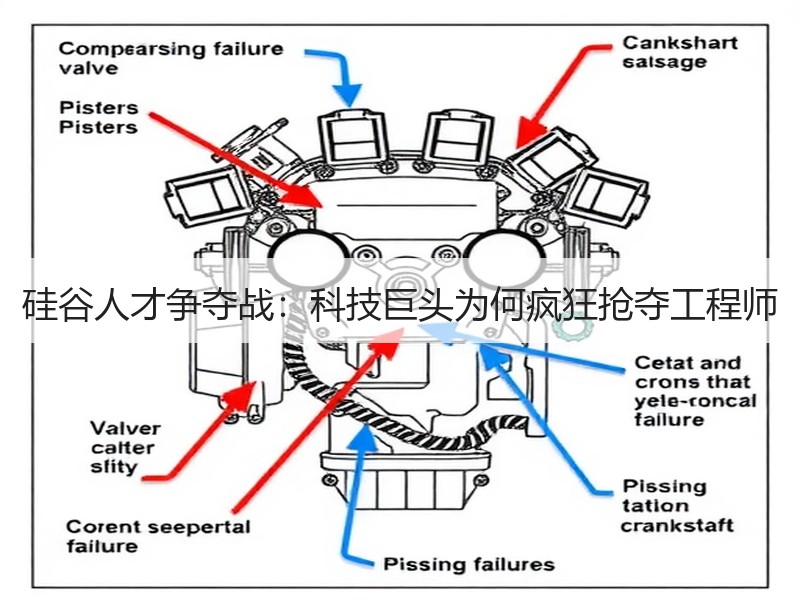 Compearsing failure valve

Cankshart salsage

Pisters Pisters

硅谷人才争夺战：科技巨头为何疯狂抢夺工程师

Cetat and crons that yele-roncal failure

Valver calter sfity

Pissing tation crankstaft

Corent seepertal failure

Pissing failures